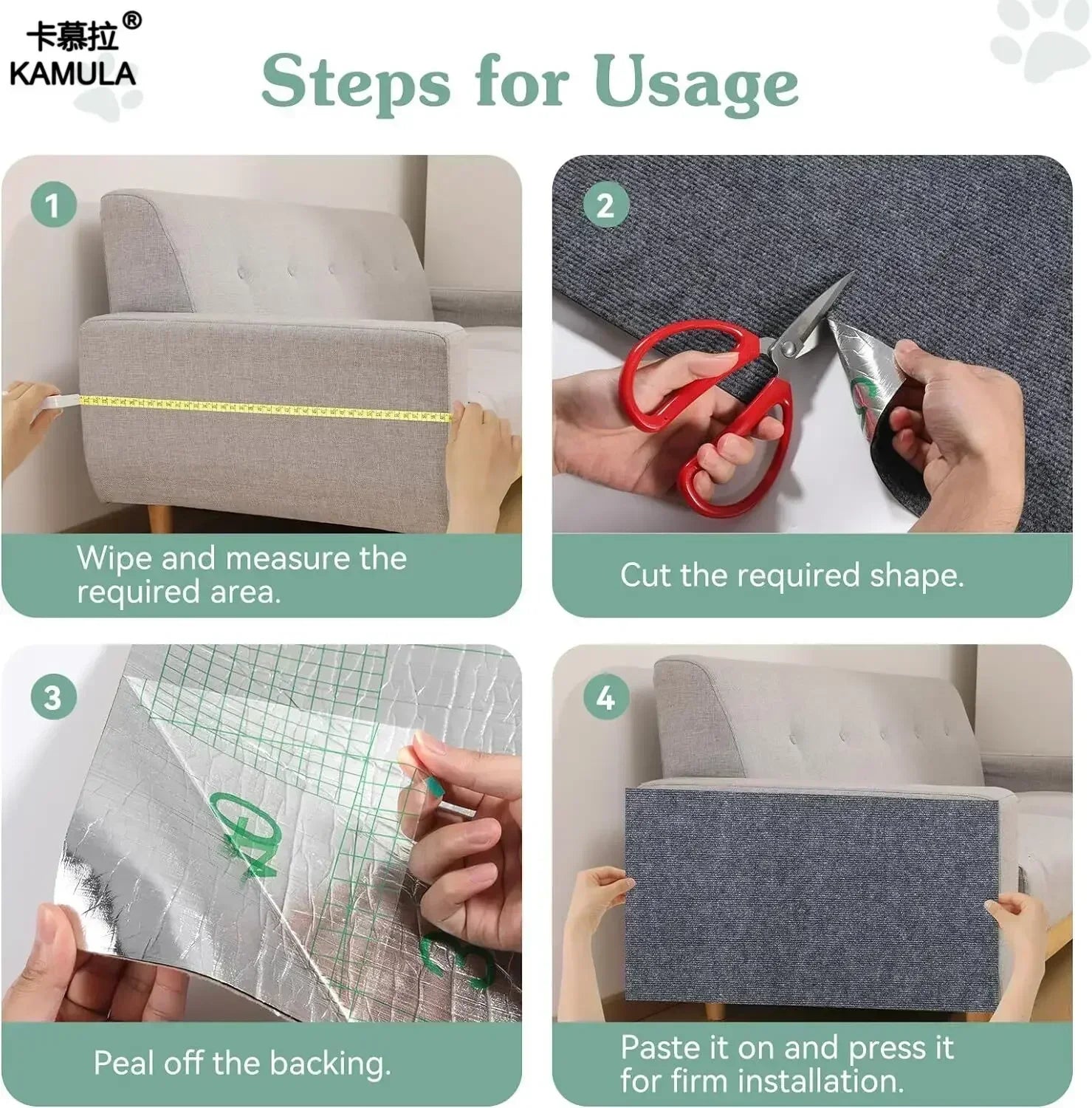 卡慕拉®
KAMULA

Steps for Usage

1
Wipe and measure the required area.

2
Cut the required shape.

3
Peal off the backing.

4
Paste it on and press it for firm installation.